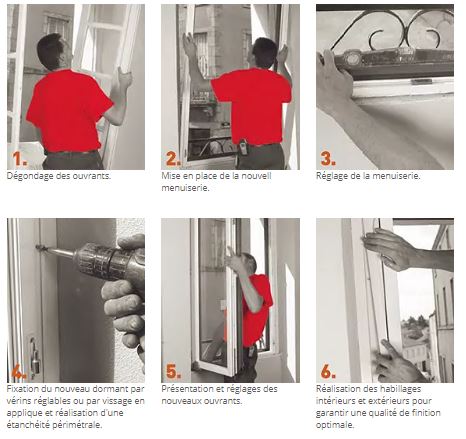 1.
Dégondage des ouvrants.

2.
Mise en place de la nouvell menuiserie.

3.
Réglage de la menuiserie.

4.
Fixation du nouveau dormant par vérins réglables ou par vissage en applique et réalisation d'une étanchéité périmétrale.

5.
Présentation et réglages des nouveaux ouvrants.

6.
Réalisation des habillages intérieurs et extérieurs pour garantir une qualité de finition optimale.